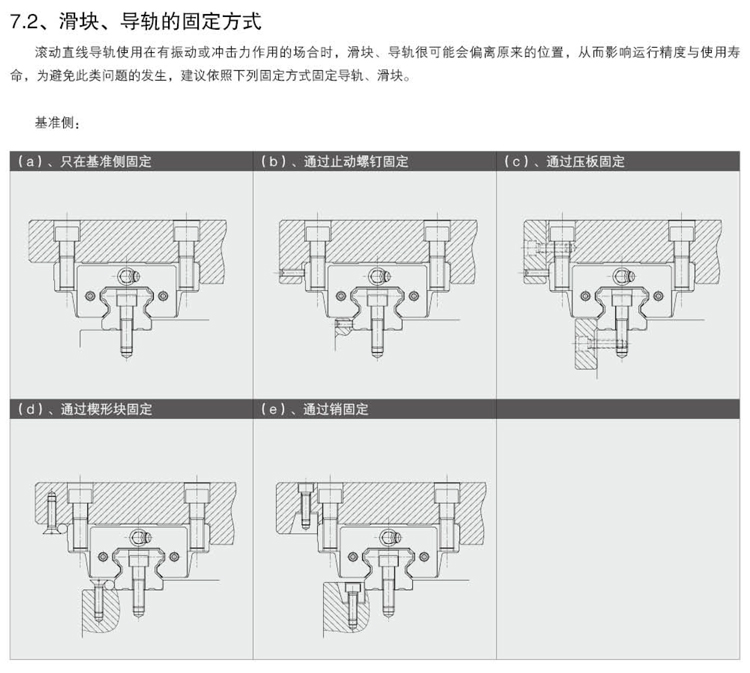 7.2、滑块、导轨的固定方式

滚动直线导轨使用在有振动或冲击力作用的场合时，滑块、导轨很可能会偏离原来的位置，从而影响运行精度与使用寿命，为避免此类问题的发生，建议依照下列固定方式固定导轨、滑块。

基准侧：

(a)、只在基准侧固定

(b)、通过止动螺钉固定

(c)、通过压板固定

(d)、通过楔形块固定

(e)、通过销固定